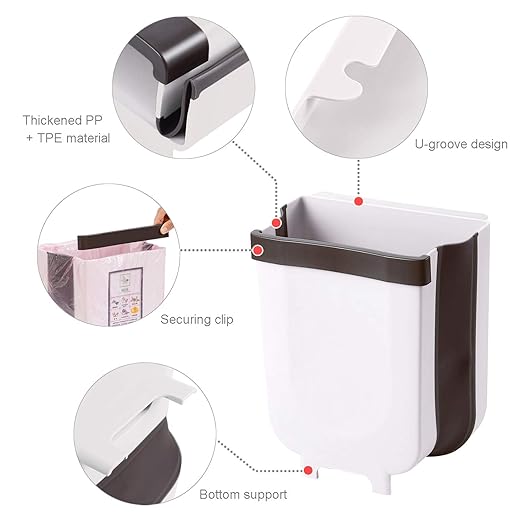 Thickened PP
+ TPE material

U-groove design

Securing clip

Bottom support