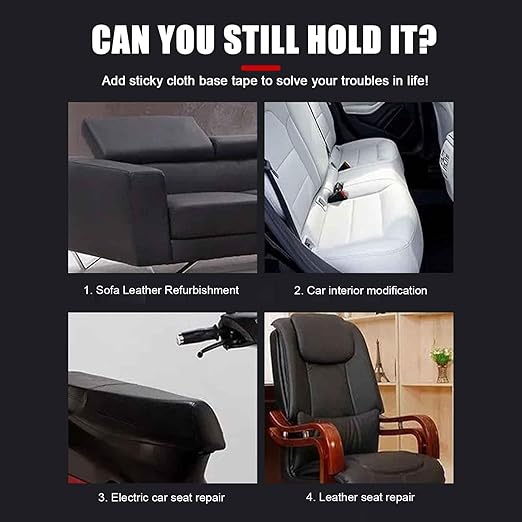 CAN YOU STILL HOLD IT?

Add sticky cloth base tape to solve your troubles in life!

1. Sofa Leather Refurbishment

2. Car interior modification

3. Electric car seat repair

4. Leather seat repair